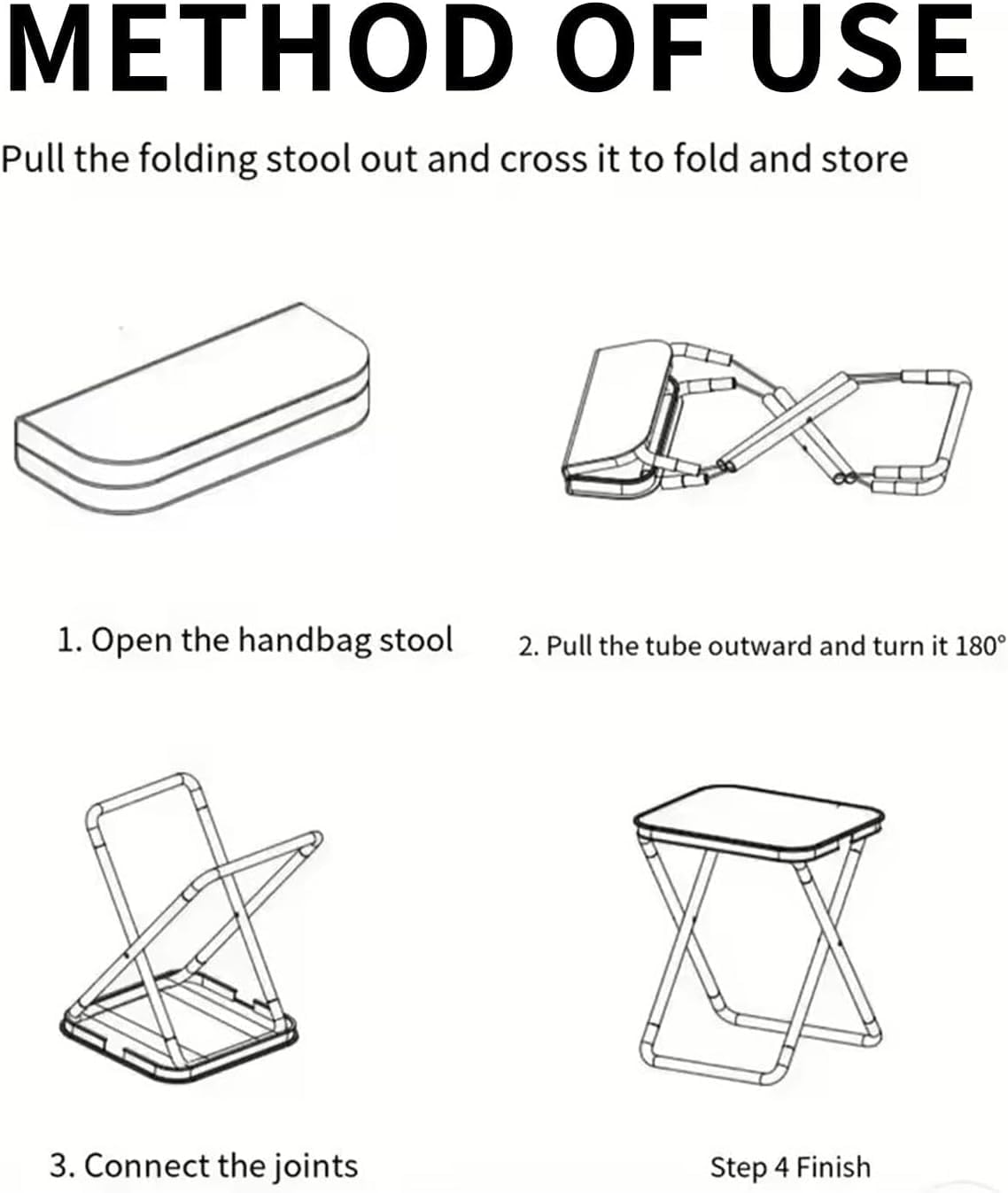 METHOD OF USE

Pull the folding stool out and cross it to fold and store

1. Open the handbag stool

2. Pull the tube outward and turn it 180°

3. Connect the joints

Step 4 Finish